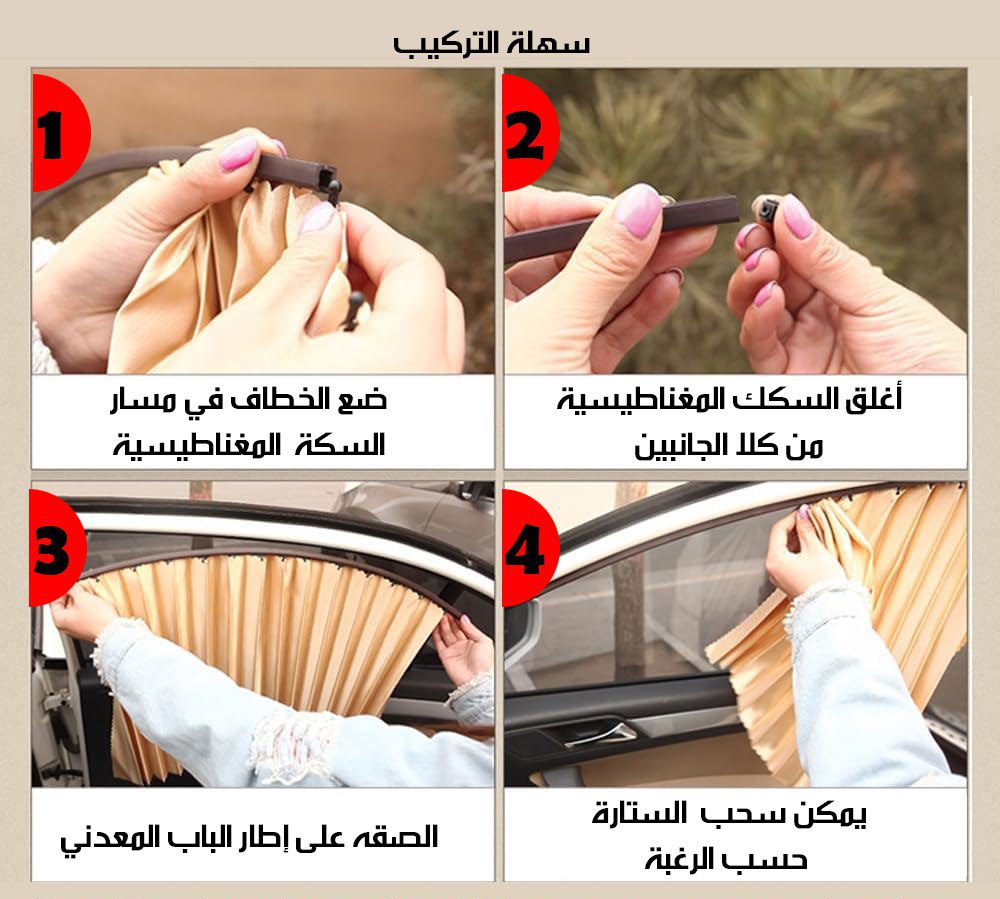 سهلة التركيب

1

ضع الخطاف في مسار السكة المغناطيسية

2

أغلق السكك المغناطيسية من كلا الجانبين

3

الصقه على إطار الباب المعدني

4

يمكن سحب الستارة حسب الرغبة